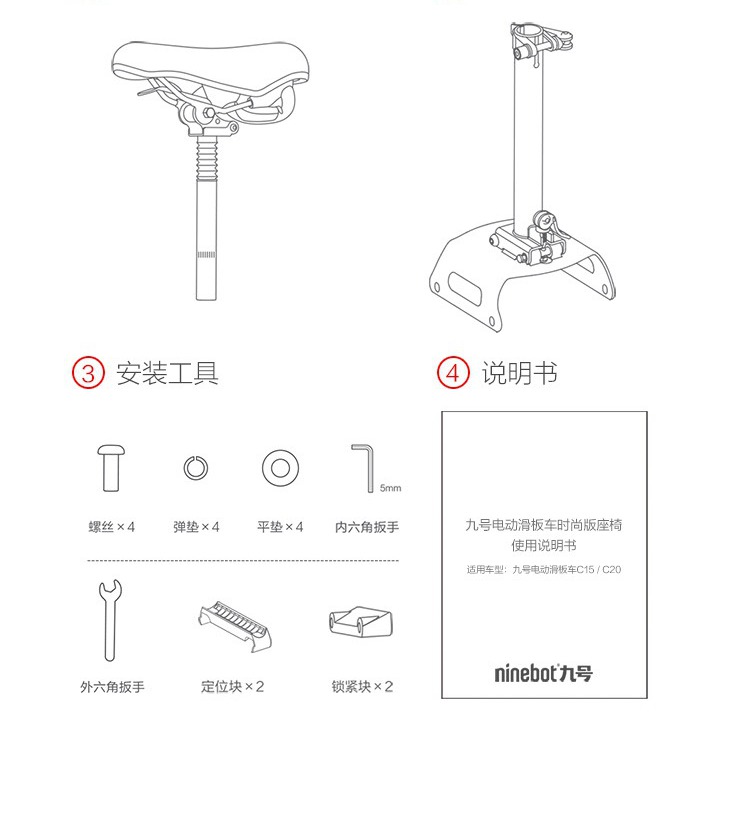 ③ 安装工具

5mm

螺丝 × 4　弹垫 × 4　平垫 × 4　内六角扳手

外六角扳手　定位块 × 2　锁紧块 × 2

④ 说明书

九号电动滑板车时尚版座椅
使用说明书

适用车型：九号电动滑板车C15 / C20

ninebot九号